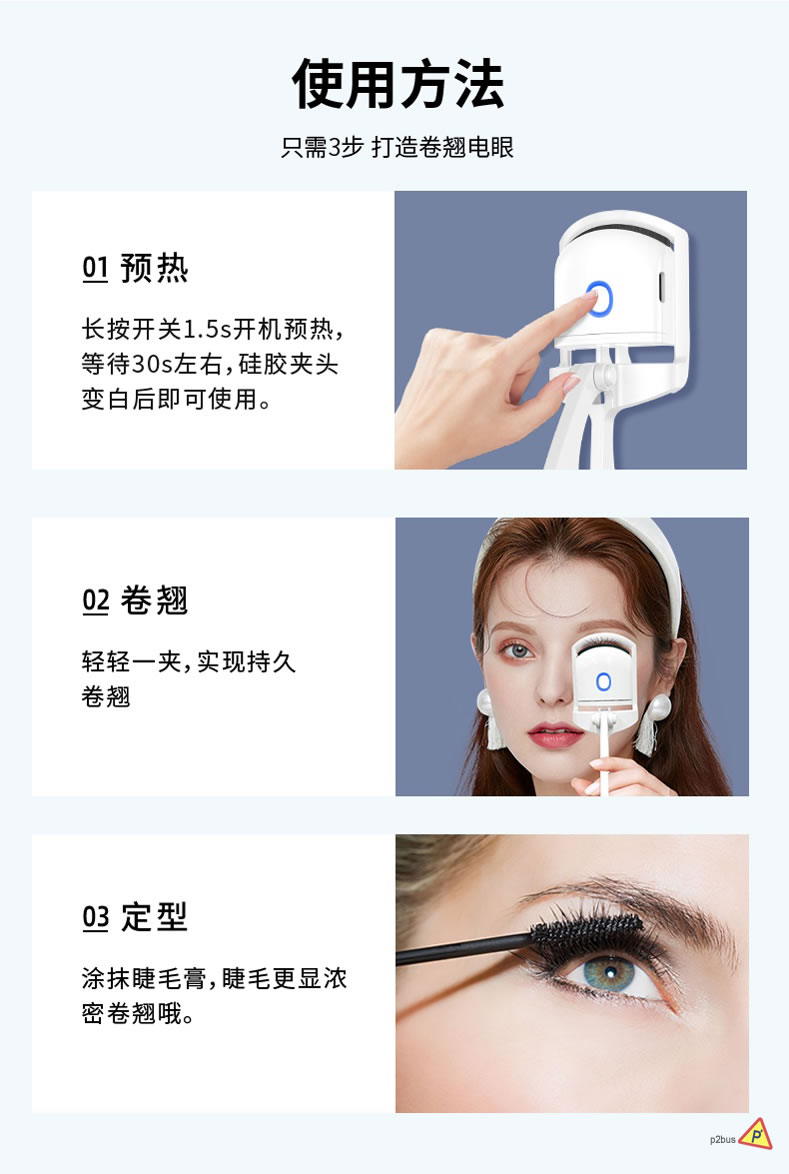 使用方法

只需3步 打造卷翘电眼

01 预热

长按开关1.5s开机预热，等待30s左右，硅胶夹头变白后即可使用。

02 卷翘

轻轻一夹，实现持久卷翘

03 定型

涂抹睫毛膏，睫毛更显浓密卷翘哦。

p2bus P