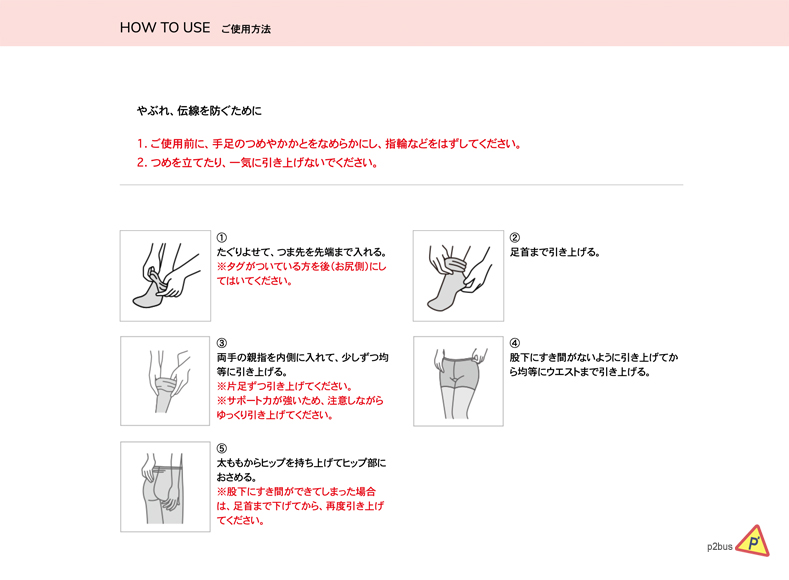 HOW TO USE　ご使用方法

やぶれ、伝線を防ぐために

1. ご使用前に、手足のつめやかかとをなめらかにし、指輪などをはずしてください。
2. つめを立てたり、一気に引き上げないでください。

①
たぐりよせて、つま先を先端まで入れる。
※タグがついている方を後（お尻側）にしてはいてください。

②
足首まで引き上げる。

③
両手の親指を内側に入れて、少しずつ均等に引き上げる。
※片足ずつ引き上げてください。
※サポート力が強いため、注意しながらゆっくり引き上げてください。

④
股下にすき間がないように引き上げてから均等にウエストまで引き上げる。

⑤
太ももからヒップを持ち上げてヒップ部におさめる。
※股下にすき間ができてしまった場合は、足首まで下げてから、再度引き上げてください。

p2bus
P