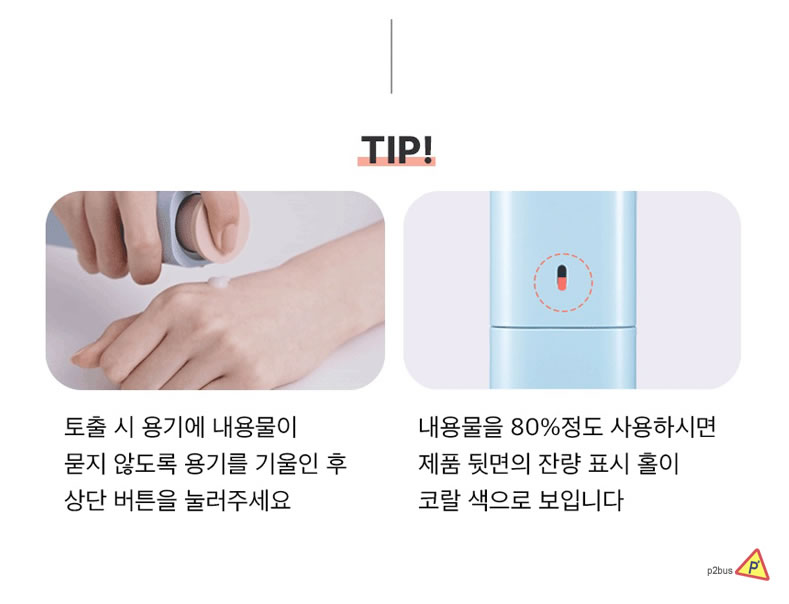 TIP!

토출 시 용기에 내용물이 묻지 않도록 용기를 기울인 후 상단 버튼을 눌러주세요

내용물을 80%정도 사용하시면 제품 뒷면의 잔량 표시 홀이 코랄 색으로 보입니다

p2bus P