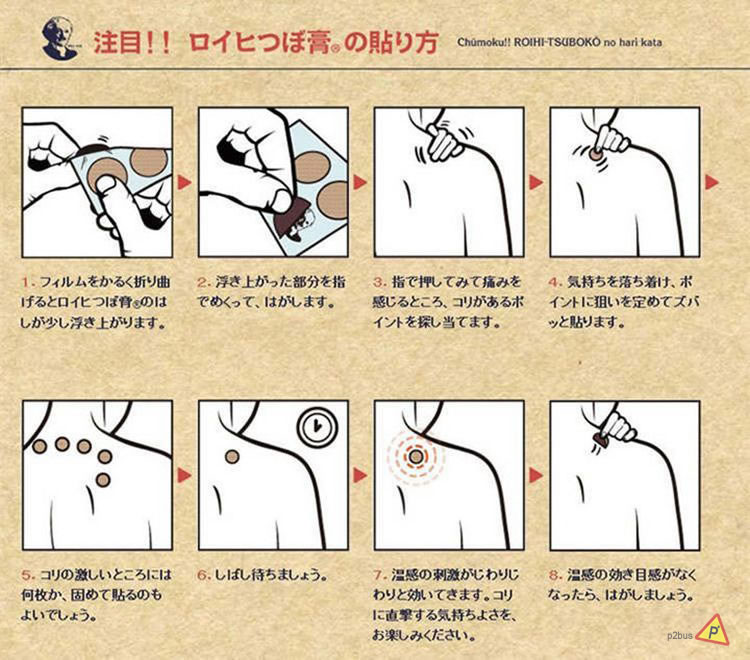 注目!! ロイヒつぼ膏®の貼り方

Chūmoku!! ROIHI-TSUBOKŌ no hari kata

1. フィルムをかるく折り曲げるとロイヒつぼ膏®のはしが少し浮き上がります。

2. 浮き上がった部分を指でめくって、はがします。

3. 指で押してみて痛みを感じるところ、コリがあるポイントを探し当てます。

4. 気持ちを落ち着け、ポイントに狙いを定めてズバッと貼ります。

5. コリの激しいところには何枚か、固めて貼るのもよいでしょう。

6. しばし待ちましょう。

7. 温感の刺激がじわりじわりと効いてきます。コリに直撃する気持ちよさを、お楽しみください。

8. 温感の効き目感がなくなったら、はがしましょう。

p2bus
P