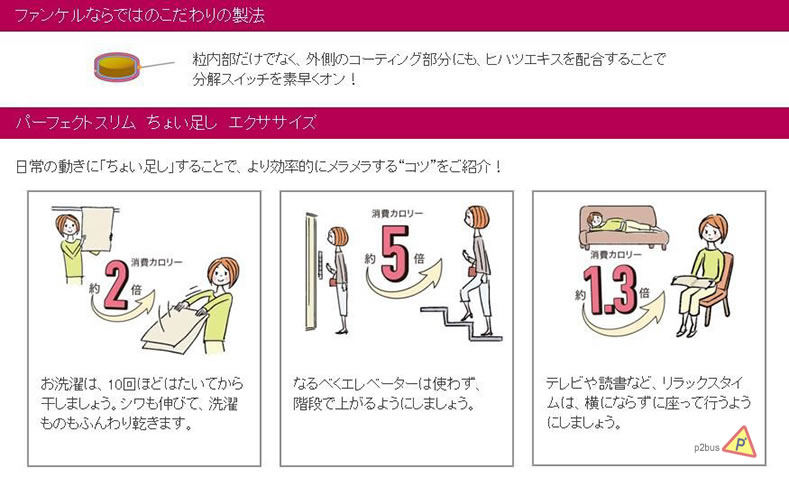 ファンケルならではのこだわりの製法

粒内部だけでなく、外側のコーティング部分にも、ヒハツエキスを配合することで分解スイッチを素早くオン！

パーフェクトスリム　ちょい足し　エクササイズ

日常の動きに「ちょい足し」することで、より効率的にメラメラする“コツ”をご紹介！

消費カロリー
約 2 倍

お洗濯は、10回ほどはたいてから干しましょう。シワも伸びて、洗濯ものもふんわり乾きます。

消費カロリー
約 5 倍

なるべくエレベーターは使わず、階段で上がるようにしましょう。

消費カロリー
約 1.3 倍

テレビや読書など、リラックスタイムは、横にならずに座って行うようにしましょう。

p2bus
P