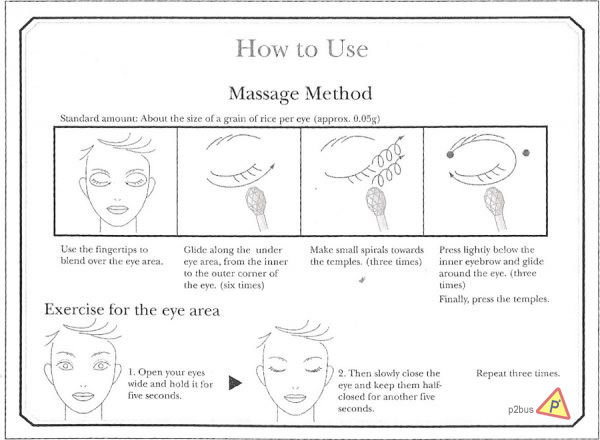 How to Use

Massage Method

Standard amount: About the size of a grain of rice per eye (approx. 0.05g)

Use the fingertips to blend over the eye area.

Glide along the under eye area, from the inner to the outer corner of the eye. (six times)

Make small spirals towards the temples. (three times)

Press lightly below the inner eyebrow and glide around the eye. (three times)

Finally, press the temples.

Exercise for the eye area

1. Open your eyes wide and hold it for five seconds.

2. Then slowly close the eye and keep them half-closed for another five seconds.

Repeat three times.

p2bus P